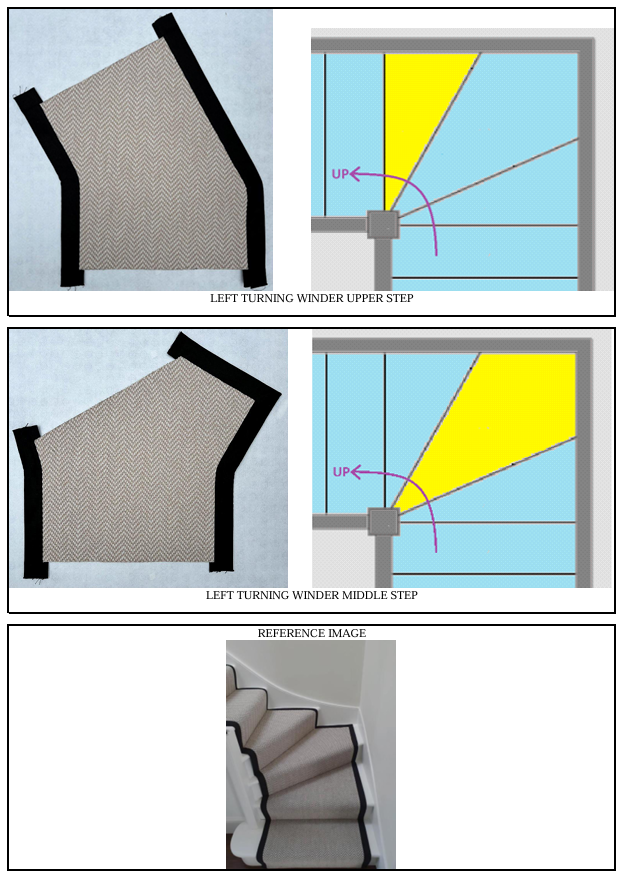 UP

LEFT TURNING WINDER UPPER STEP

UP

LEFT TURNING WINDER MIDDLE STEP

REFERENCE IMAGE